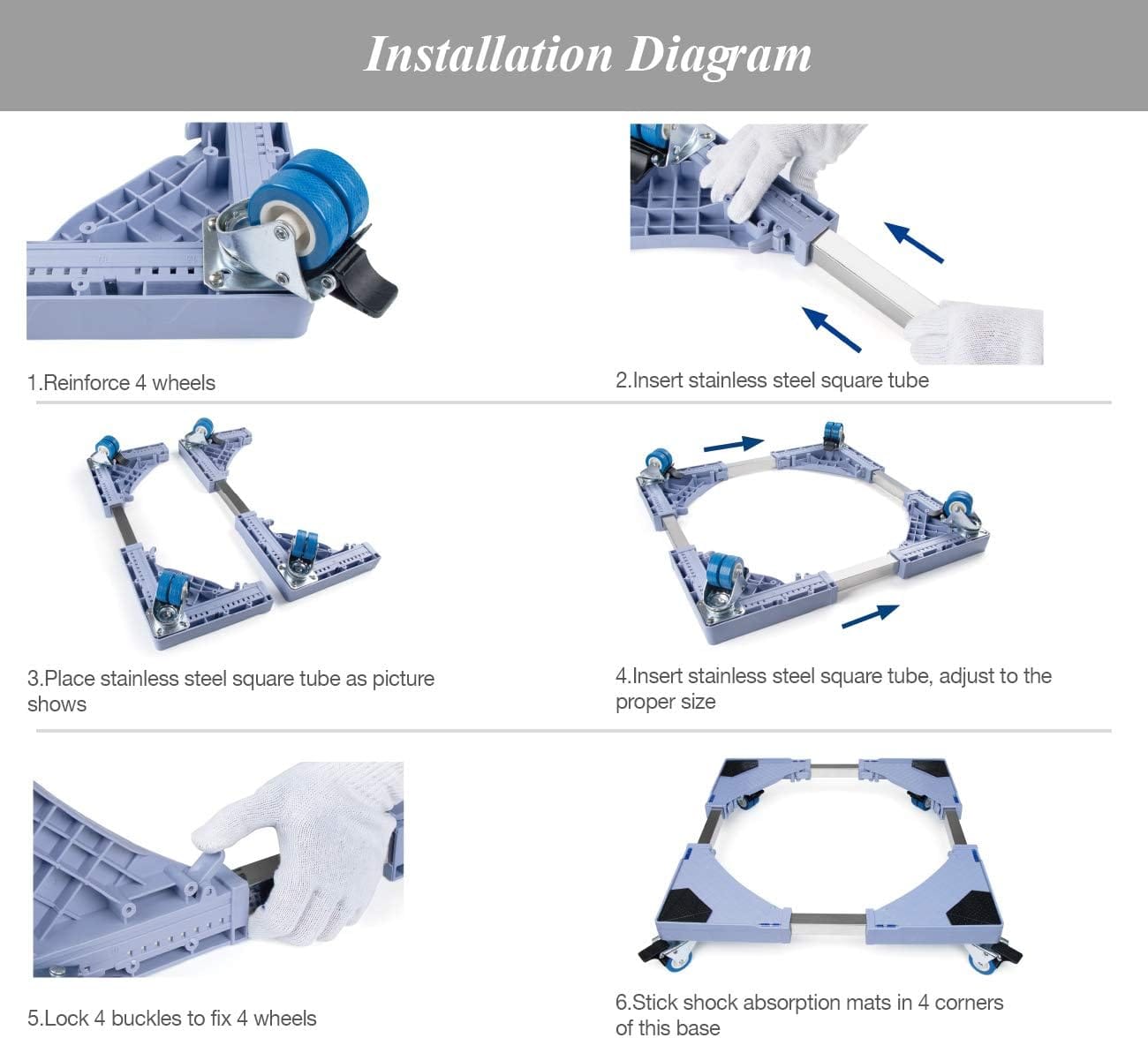 Installation Diagram

1.Reinforce 4 wheels

2.Insert stainless steel square tube

3.Place stainless steel square tube as picture shows

4.Insert stainless steel square tube, adjust to the proper size

5.Lock 4 buckles to fix 4 wheels

6.Stick shock absorption mats in 4 corners of this base