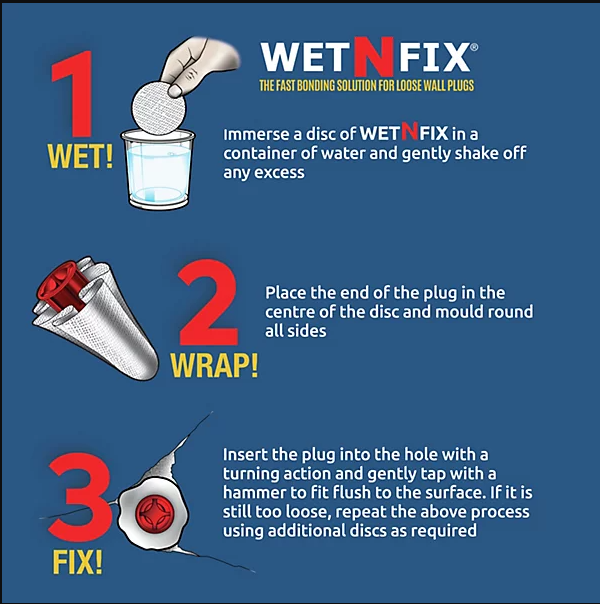 WETNFIX®
THE FAST BONDING SOLUTION FOR LOOSE WALL PLUGS

1
WET!

Immerse a disc of WETNFIX in a container of water and gently shake off any excess

2
WRAP!

Place the end of the plug in the centre of the disc and mould round all sides

3
FIX!

Insert the plug into the hole with a turning action and gently tap with a hammer to fit flush to the surface. If it is still too loose, repeat the above process using additional discs as required