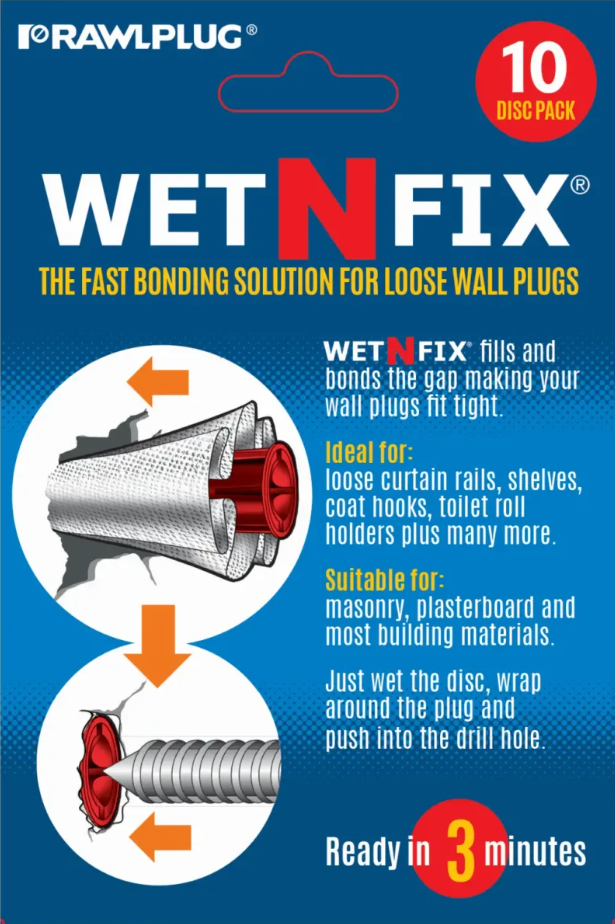 RAWLPLUG®

10
DISC PACK

WETNFIX®

THE FAST BONDING SOLUTION FOR LOOSE WALL PLUGS

WETNFIX® fills and bonds the gap making your wall plugs fit tight.

Ideal for:
loose curtain rails, shelves, coat hooks, toilet roll holders plus many more.

Suitable for:
masonry, plasterboard and most building materials.

Just wet the disc, wrap around the plug and push into the drill hole.

Ready in 3 minutes