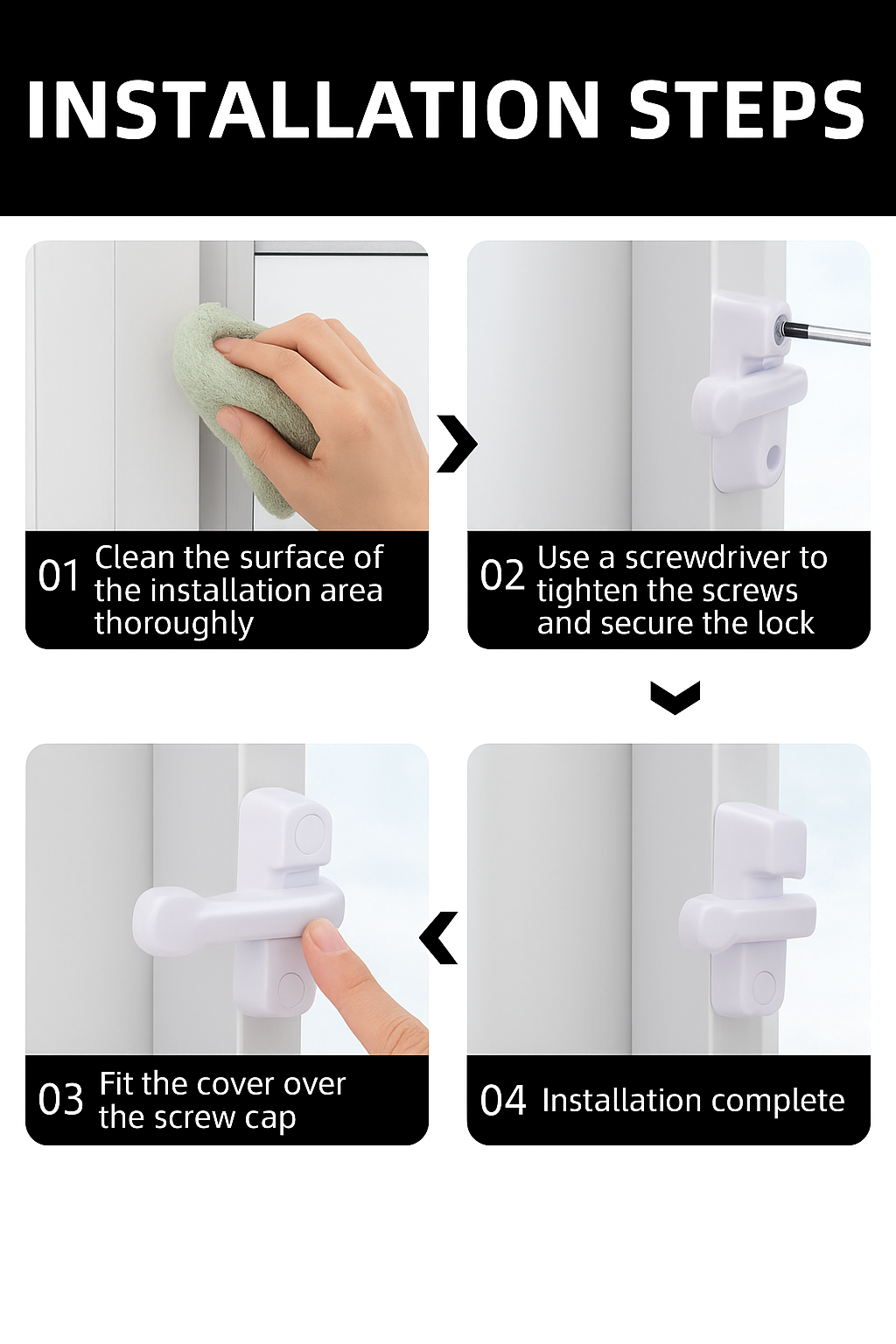 INSTALLATION STEPS

01 Clean the surface of the installation area thoroughly

02 Use a screwdriver to tighten the screws and secure the lock

03 Fit the cover over the screw cap

04 Installation complete